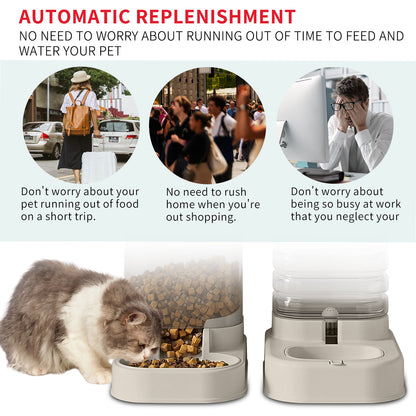 AUTOMATIC REPLENISHMENT

NO NEED TO WORRY ABOUT RUNNING OUT OF TIME TO FEED AND WATER YOUR PET

Don't worry about your pet running out of food on a short trip.

No need to rush home when you're out shopping.

Don't worry about being so busy at work that you neglect your